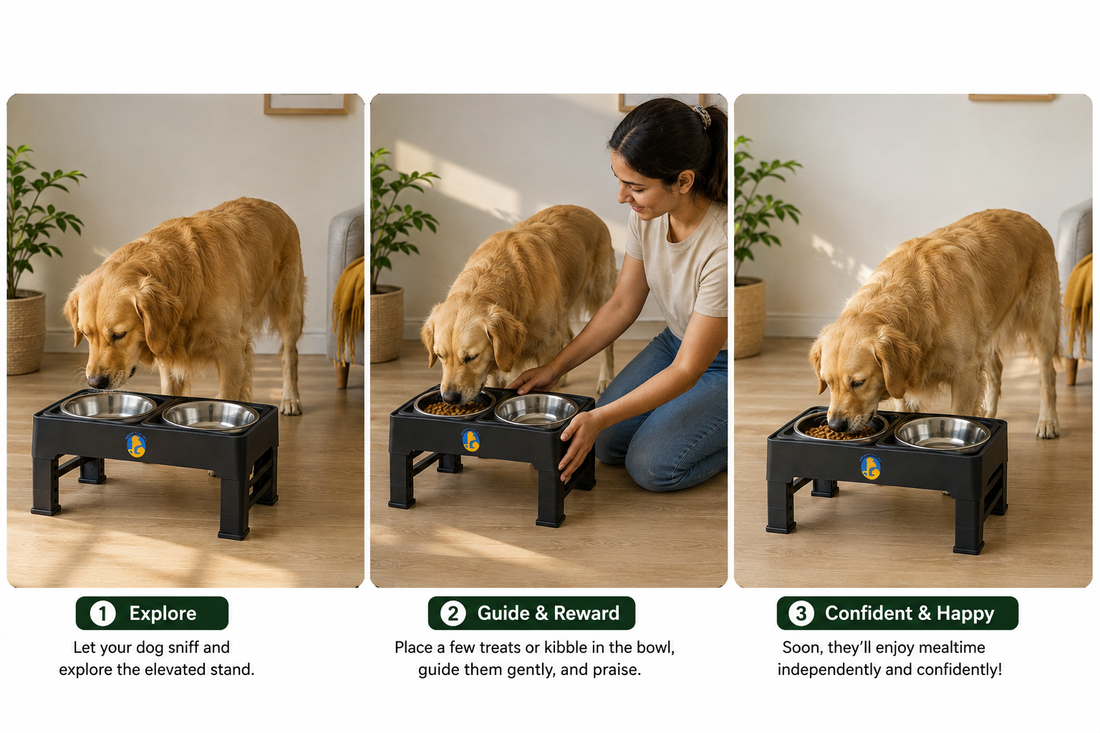 1 Explore

Let your dog sniff and explore the elevated stand.

2 Guide & Reward

Place a few treats or kibble in the bowl, guide them gently, and praise.

3 Confident & Happy

Soon, they'll enjoy mealtime independently and confidently!